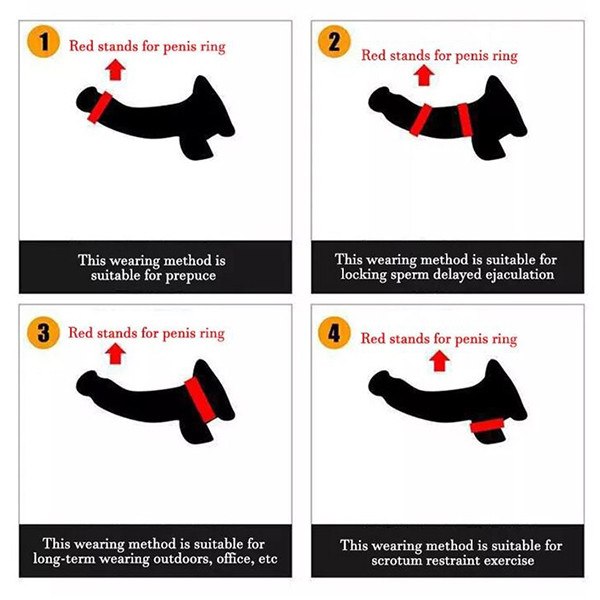 1

Red stands for penis ring

This wearing method is suitable for prepuce

2

Red stands for penis ring

This wearing method is suitable for locking sperm delayed ejaculation

3

Red stands for penis ring

This wearing method is suitable for long-term wearing outdoors, office, etc

4

Red stands for penis ring

This wearing method is suitable for scrotum restraint exercise