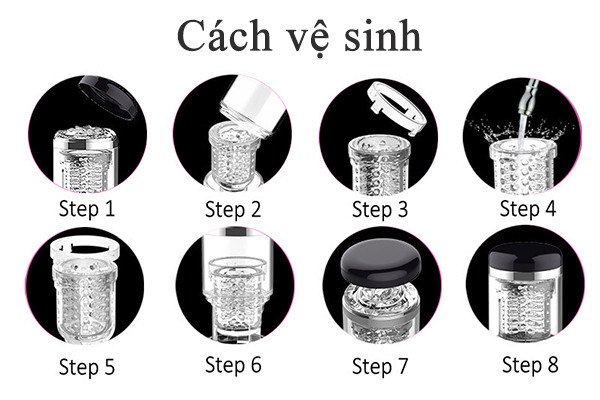 Cách vệ sinh

Step 1

Step 2

Step 3

Step 4

Step 5

Step 6

Step 7

Step 8