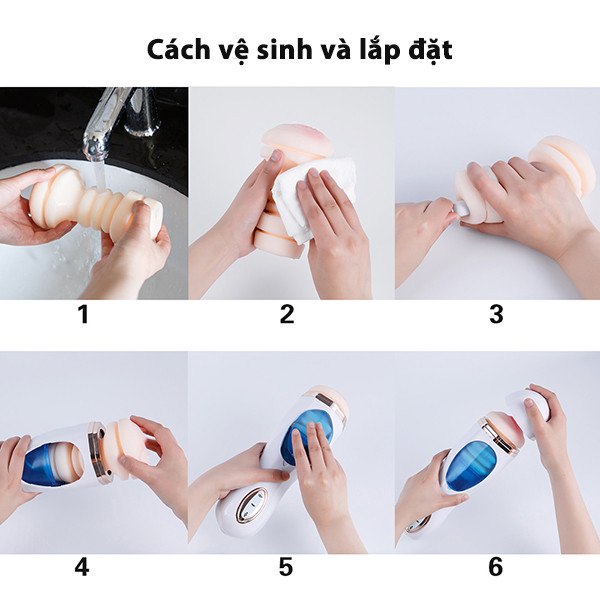 Cách vệ sinh và lắp đặt

1

2

3

4

5

6