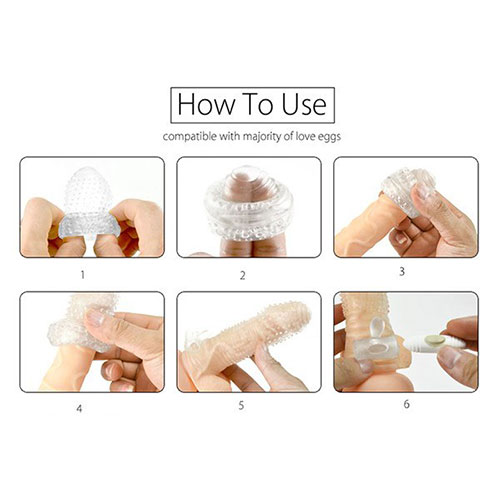 How To Use

compatible with majority of love eggs

1

2

3

4

5

6